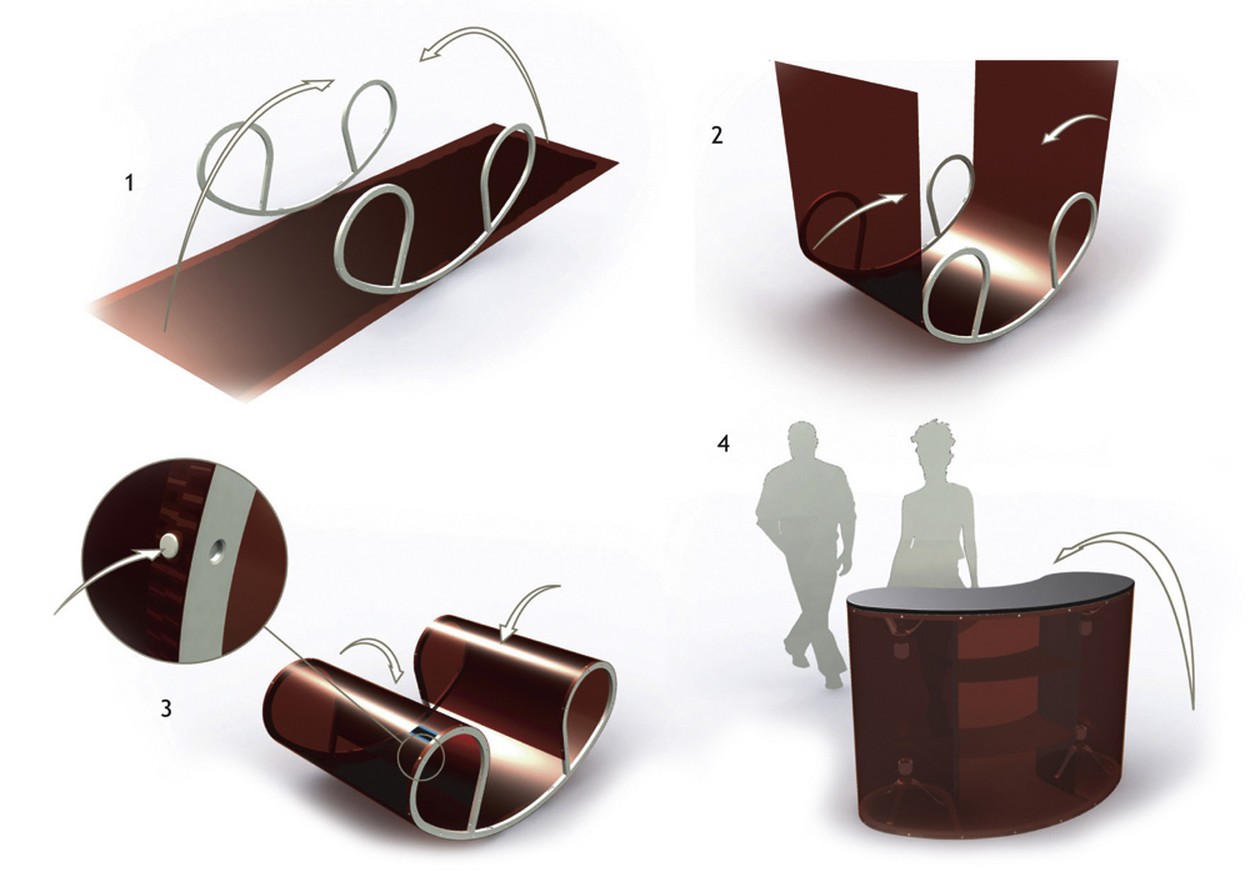 1

2

3

4