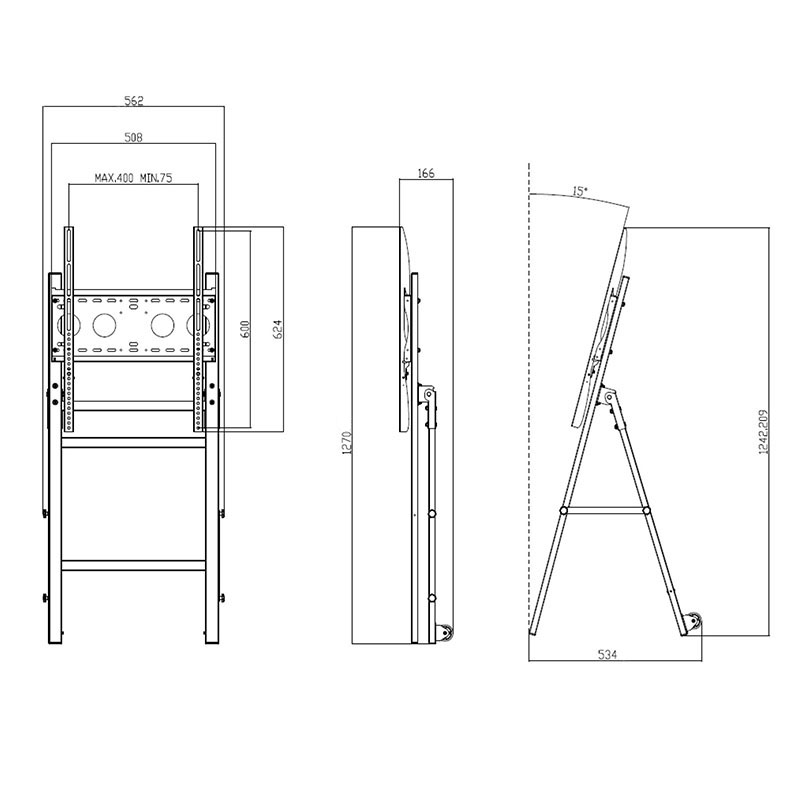 562

508

MAX.400 MIN.75

600

624

166

1270

15°

1242.209

534